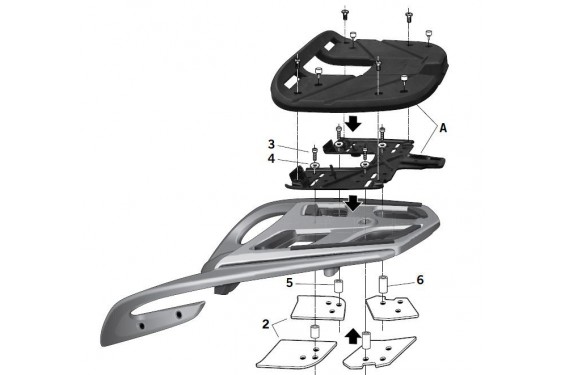 A
3
4
5
6
2