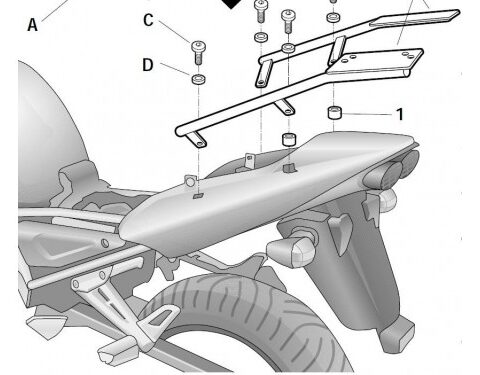 A
C
D
1